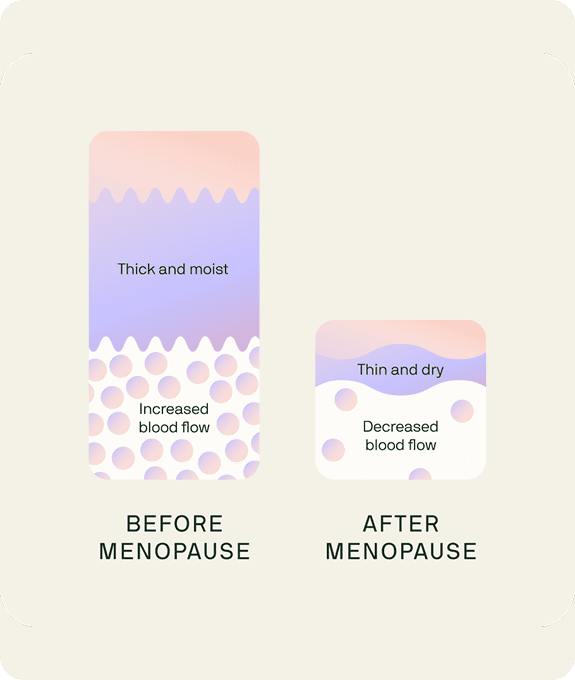 Thick and moist

Increased blood flow

BEFORE MENOPAUSE

Thin and dry

Decreased blood flow

AFTER MENOPAUSE